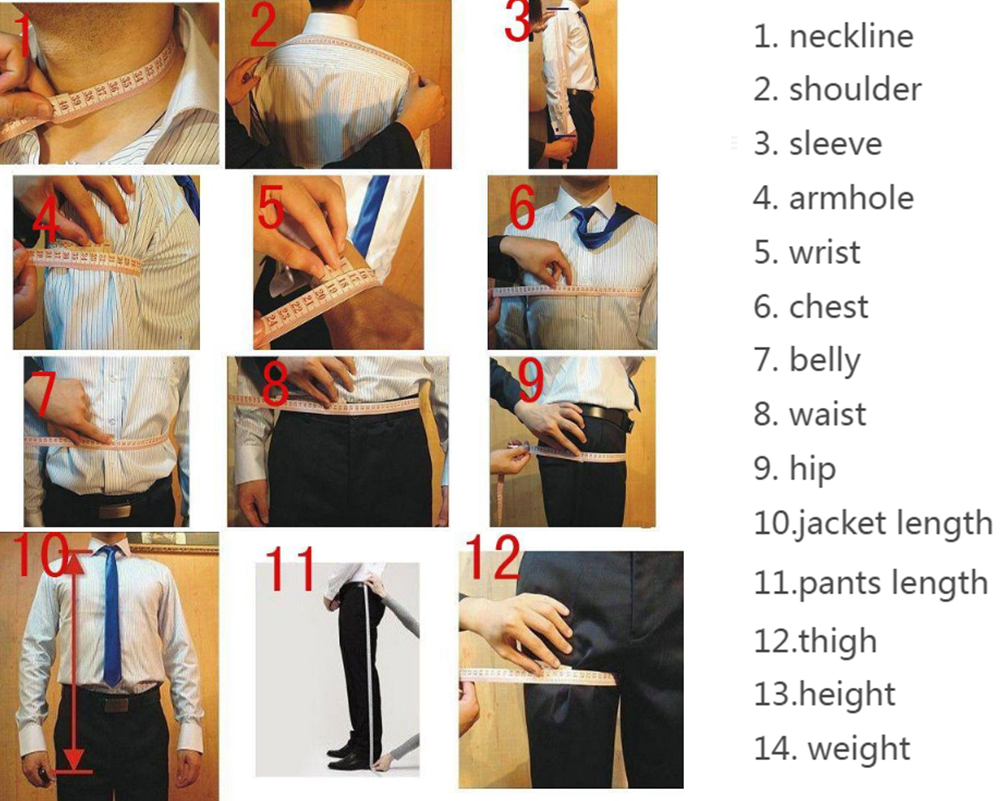 1
2
3
4
5
6
7
8
9
10
11
12

1. neckline
2. shoulder
3. sleeve
4. armhole
5. wrist
6. chest
7. belly
8. waist
9. hip
10.jacket length
11.pants length
12.thigh
13.height
14. weight