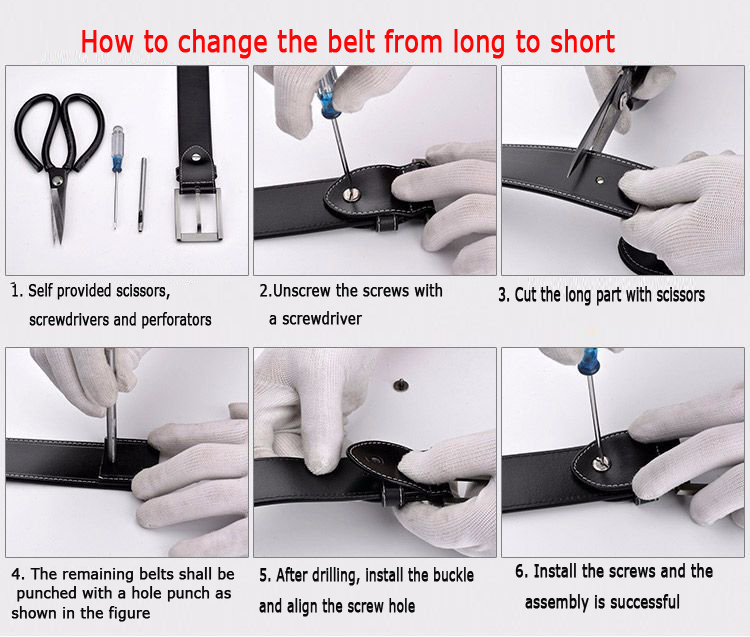 How to change the belt from long to short

1. Self provided scissors, screwdrivers and perforators

2.Unscrew the screws with a screwdriver

3. Cut the long part with scissors

4. The remaining belts shall be punched with a hole punch as shown in the figure

5. After drilling, install the buckle and align the screw hole

6. Install the screws and the assembly is successful