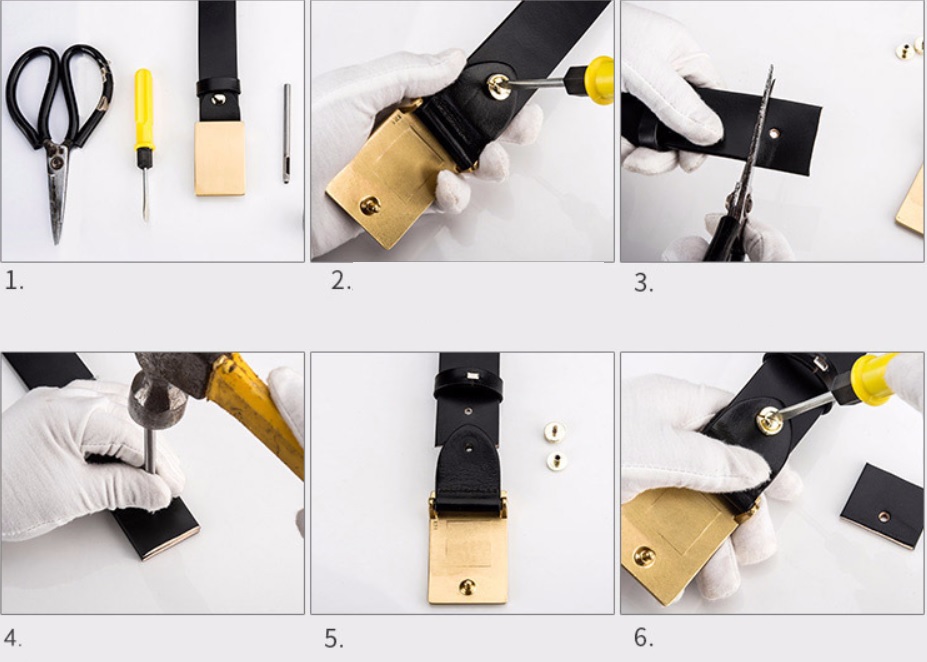 1.

2.

3.

4.

5.

6.